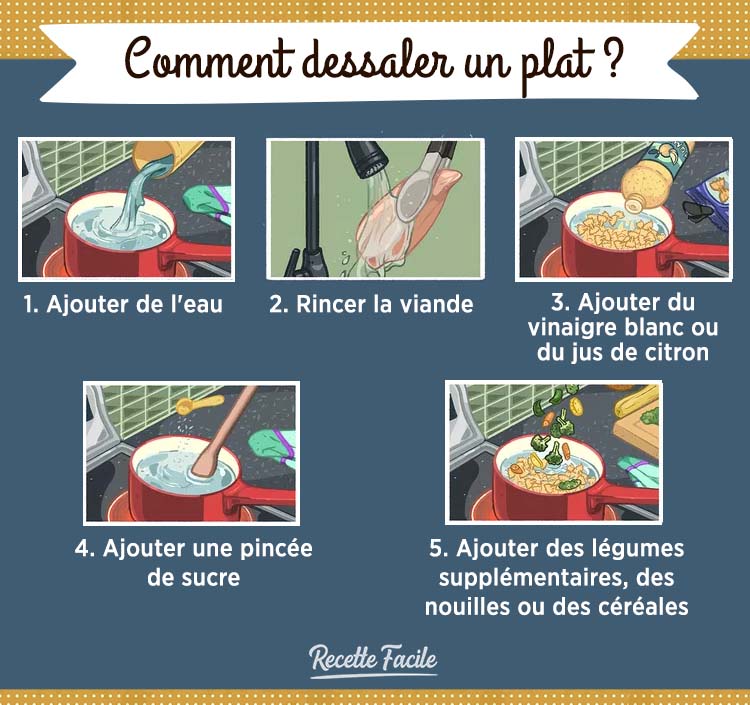 Comment dessaler un plat ?

1. Ajouter de l'eau

2. Rincer la viande

3. Ajouter du vinaigre blanc ou du jus de citron

4. Ajouter une pincée de sucre

5. Ajouter des légumes supplémentaires, des nouilles ou des céréales

Recette Facile